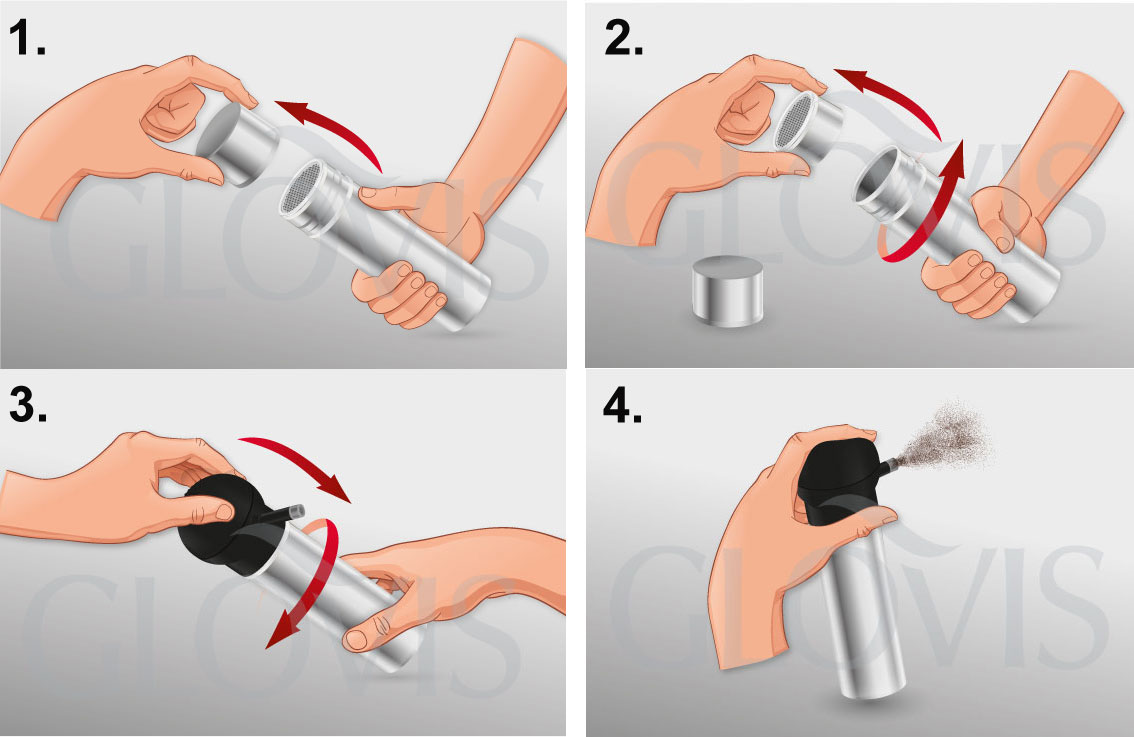 1.

GLOVIS

2.

GLOVIS

3.

GLOVIS

4.

GLOVIS